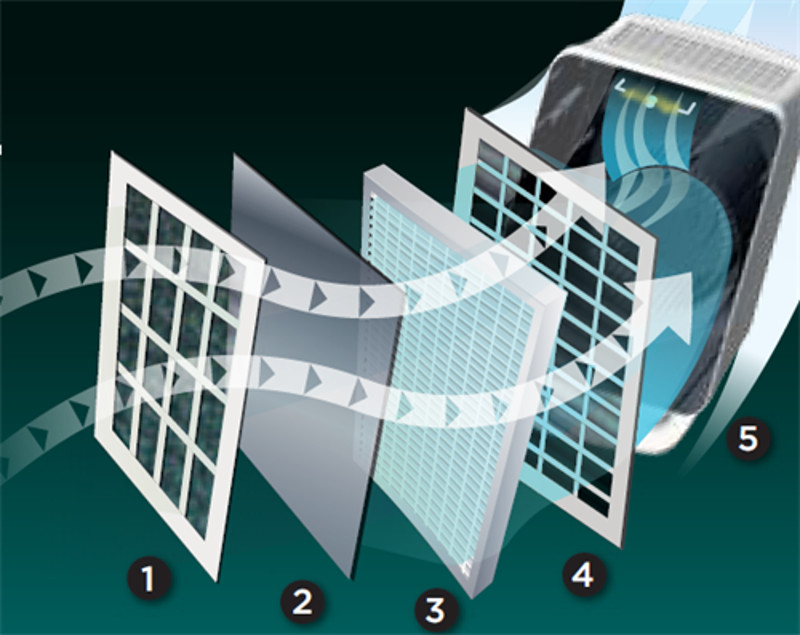 1
2
3
4
5